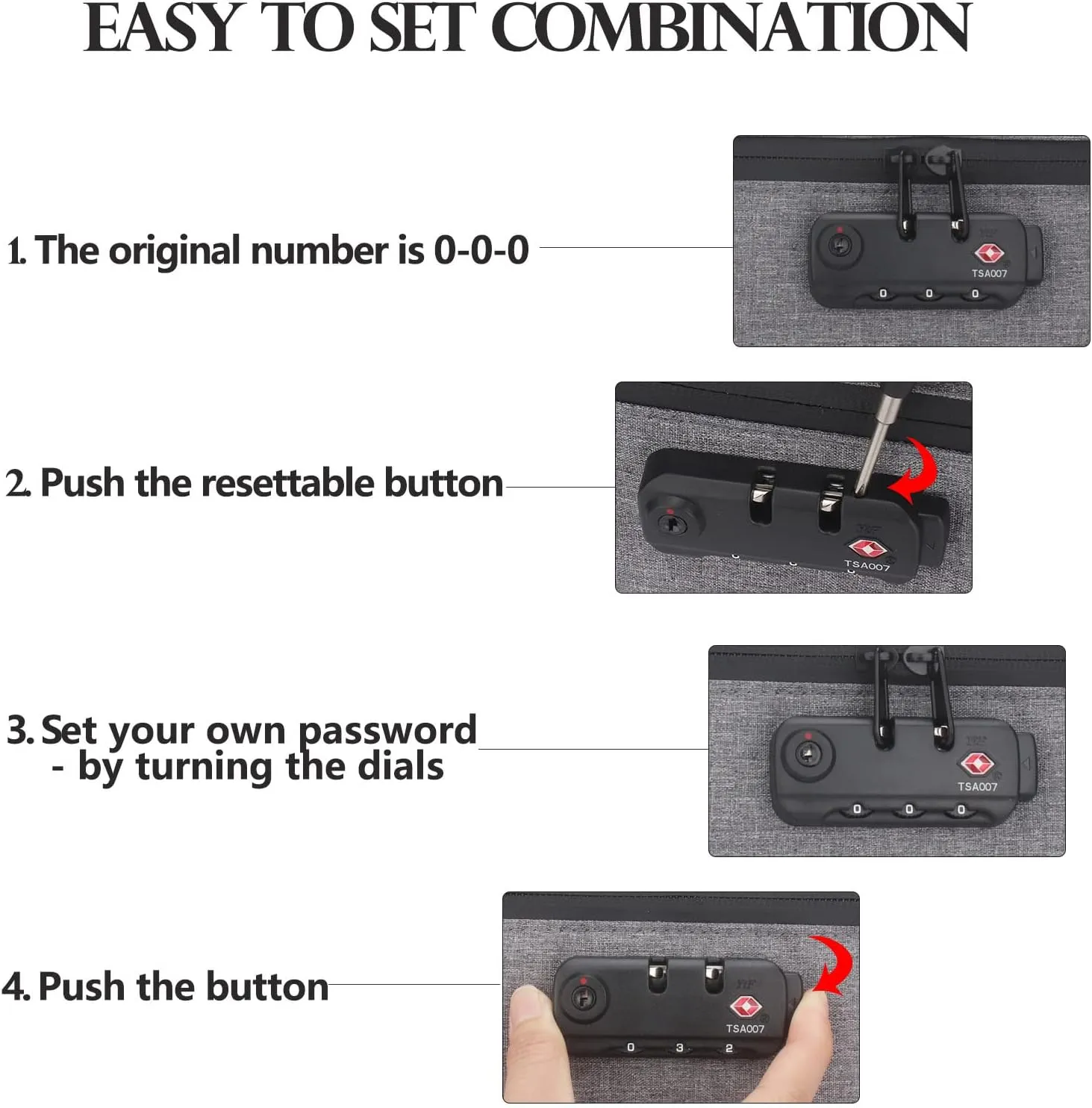 EASY TO SET COMBINATION

1. The original number is 0-0-0

TSA007
0 0 0

2. Push the resettable button

TSA007

3. Set your own password
- by turning the dials

TSA007
0 0 0

4. Push the button

TSA007
0 3 2