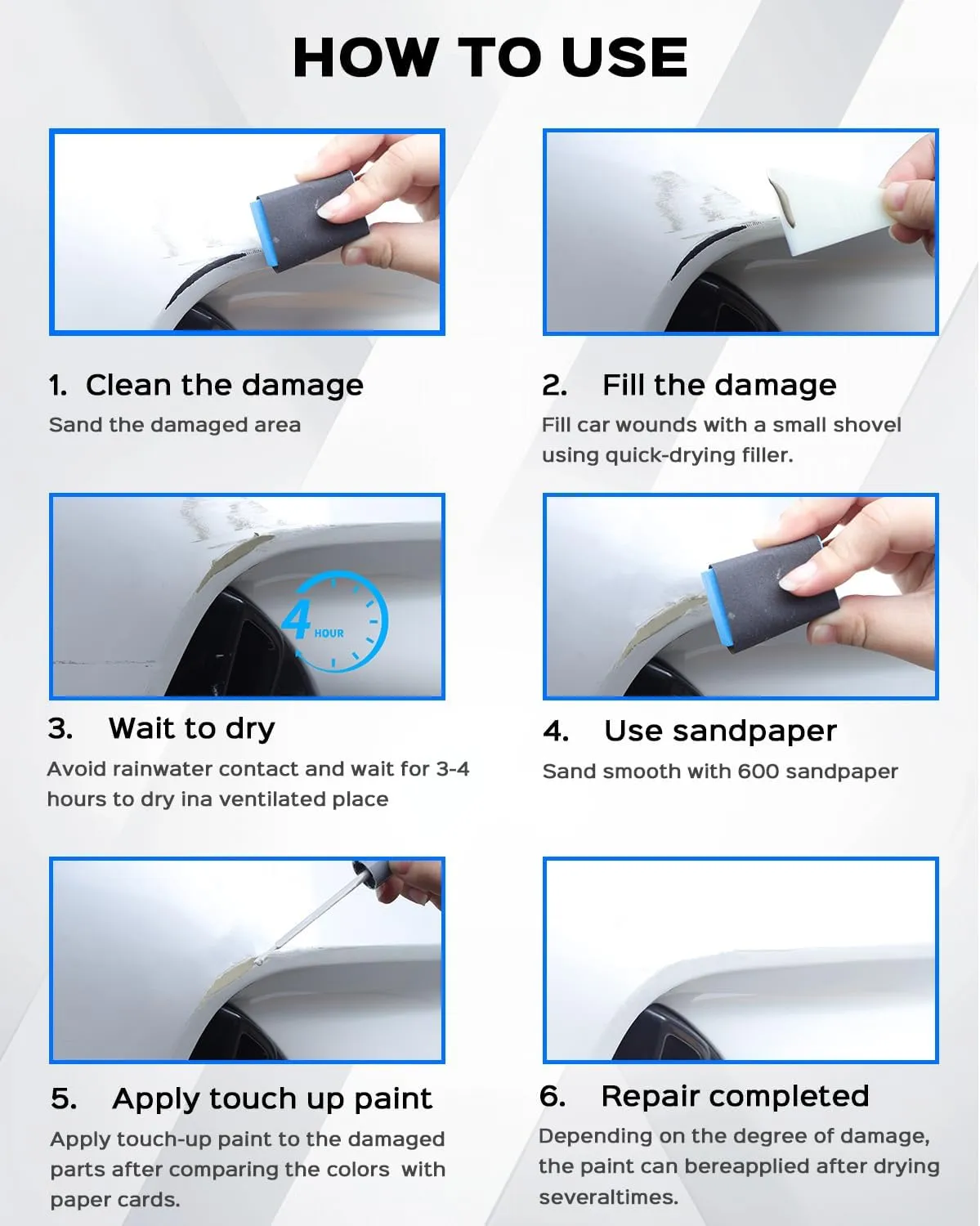 HOW TO USE

1. Clean the damage

Sand the damaged area

2. Fill the damage

Fill car wounds with a small shovel using quick-drying filler.

4 HOUR

3. Wait to dry

Avoid rainwater contact and wait for 3-4 hours to dry ina ventilated place

4. Use sandpaper

Sand smooth with 600 sandpaper

5. Apply touch up paint

Apply touch-up paint to the damaged parts after comparing the colors with paper cards.

6. Repair completed

Depending on the degree of damage, the paint can bereapplied after drying severaltimes.