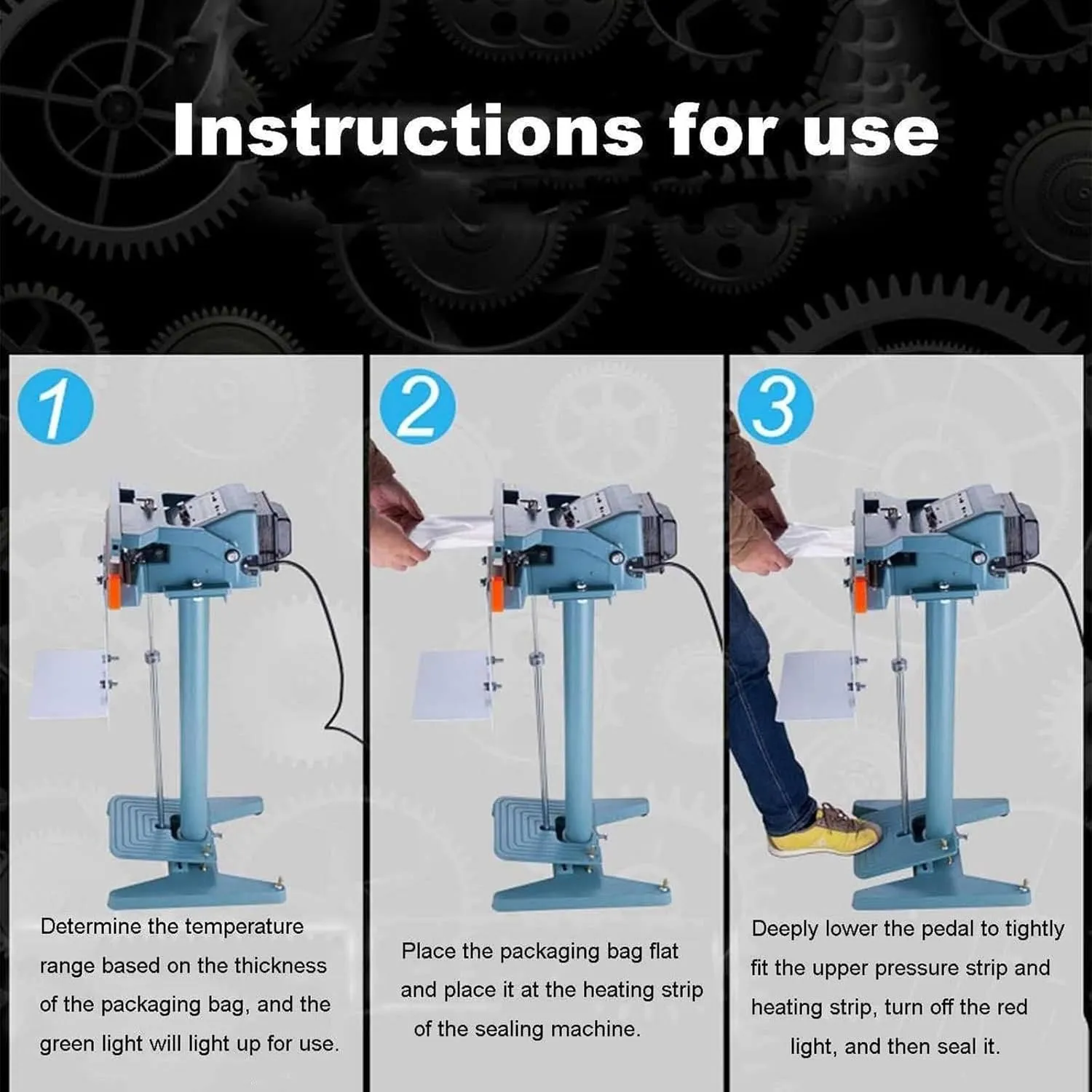 Instructions for use

1

Determine the temperature range based on the thickness of the packaging bag, and the green light will light up for use.

2

Place the packaging bag flat and place it at the heating strip of the sealing machine.

3

Deeply lower the pedal to tightly fit the upper pressure strip and heating strip, turn off the red light, and then seal it.