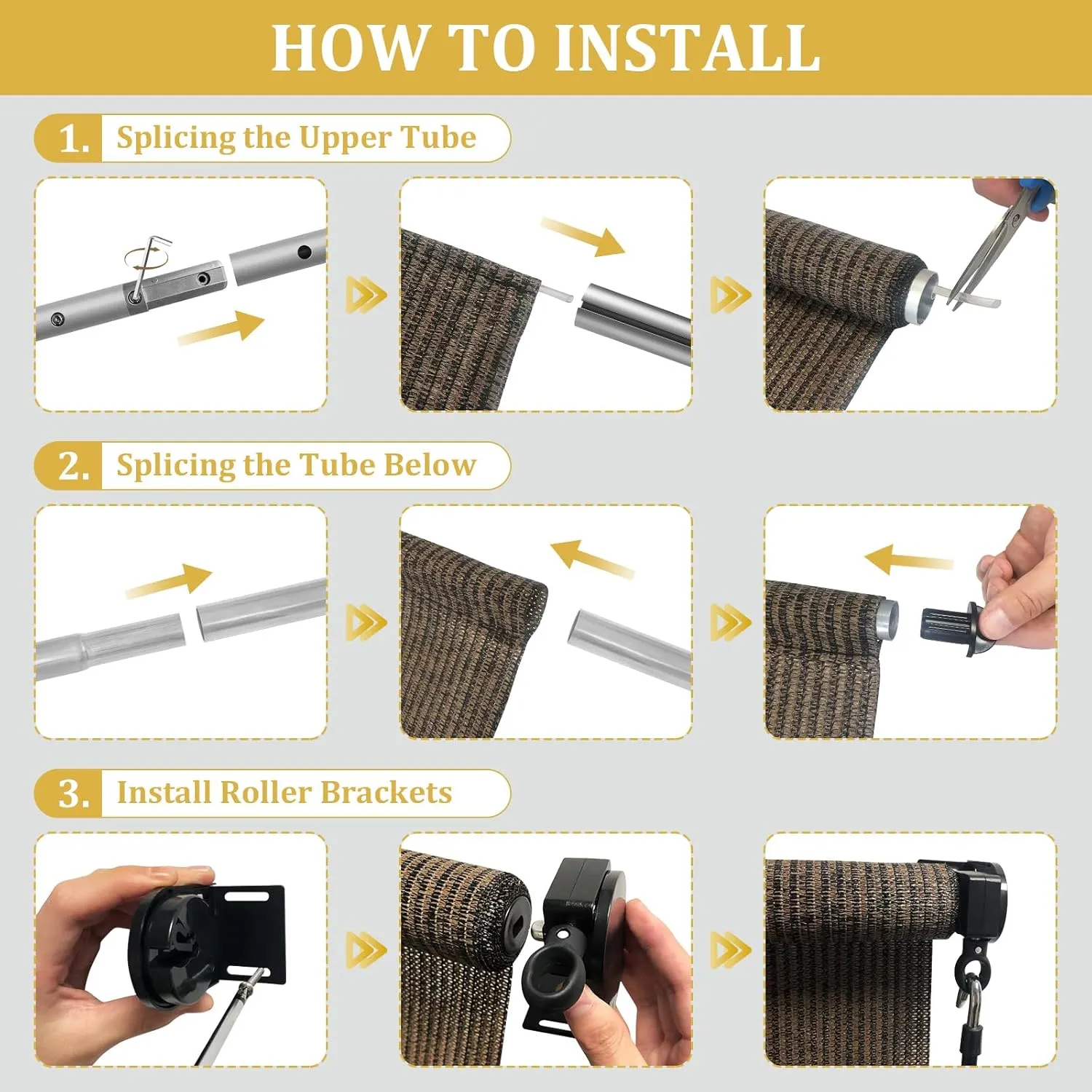 HOW TO INSTALL

1. Splicing the Upper Tube

2. Splicing the Tube Below

3. Install Roller Brackets